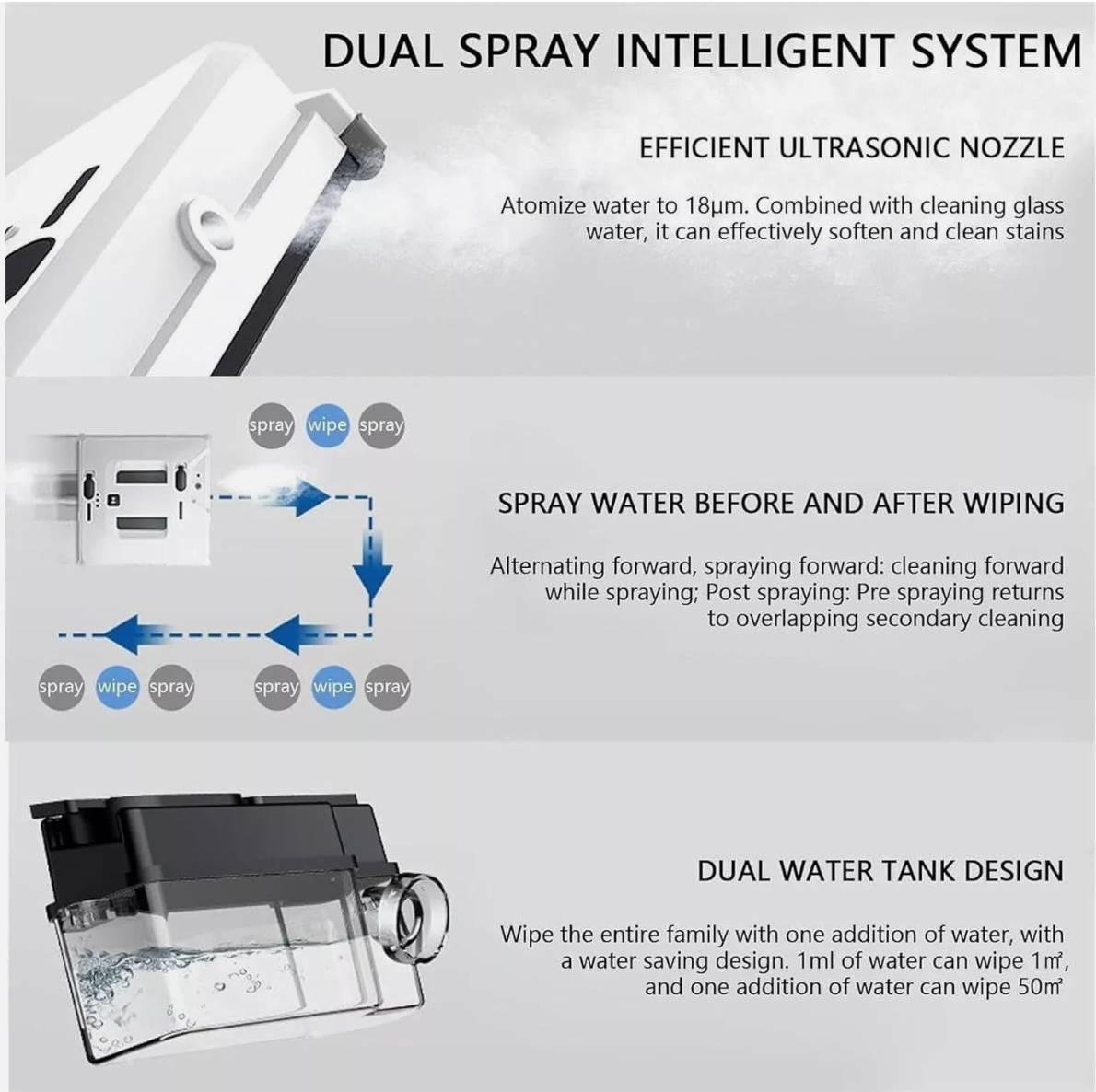 DUAL SPRAY INTELLIGENT SYSTEM

EFFICIENT ULTRASONIC NOZZLE

Atomize water to 18μm. Combined with cleaning glass water, it can effectively soften and clean stains

spray wipe spray

SPRAY WATER BEFORE AND AFTER WIPING

Alternating forward, spraying forward: cleaning forward while spraying; Post spraying: Pre spraying returns to overlapping secondary cleaning

spray wipe spray spray wipe spray

DUAL WATER TANK DESIGN

Wipe the entire family with one addition of water, with a water saving design. 1ml of water can wipe 1㎡, and one addition of water can wipe 50㎡