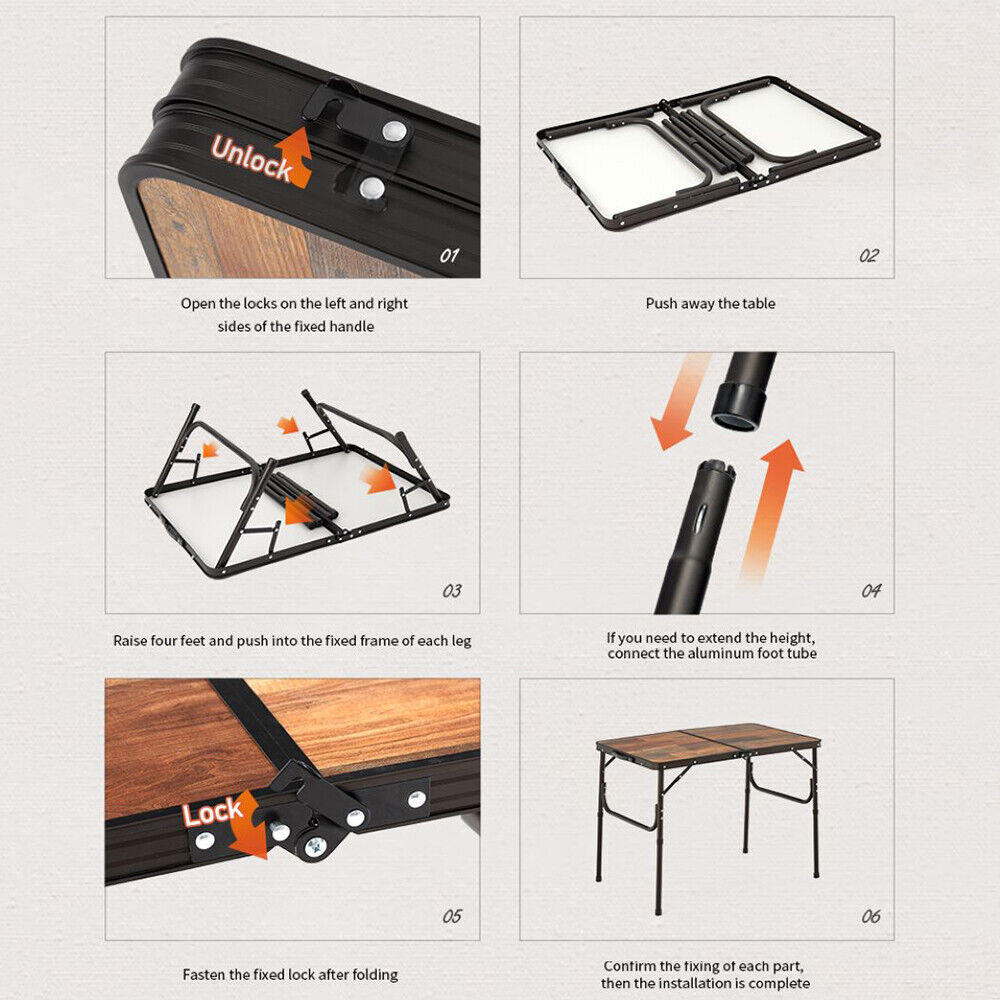 Unlock

01

Open the locks on the left and right sides of the fixed handle

02

Push away the table

03

Raise four feet and push into the fixed frame of each leg

04

If you need to extend the height, connect the aluminum foot tube

Lock

05

Fasten the fixed lock after folding

06

Confirm the fixing of each part, then the installation is complete