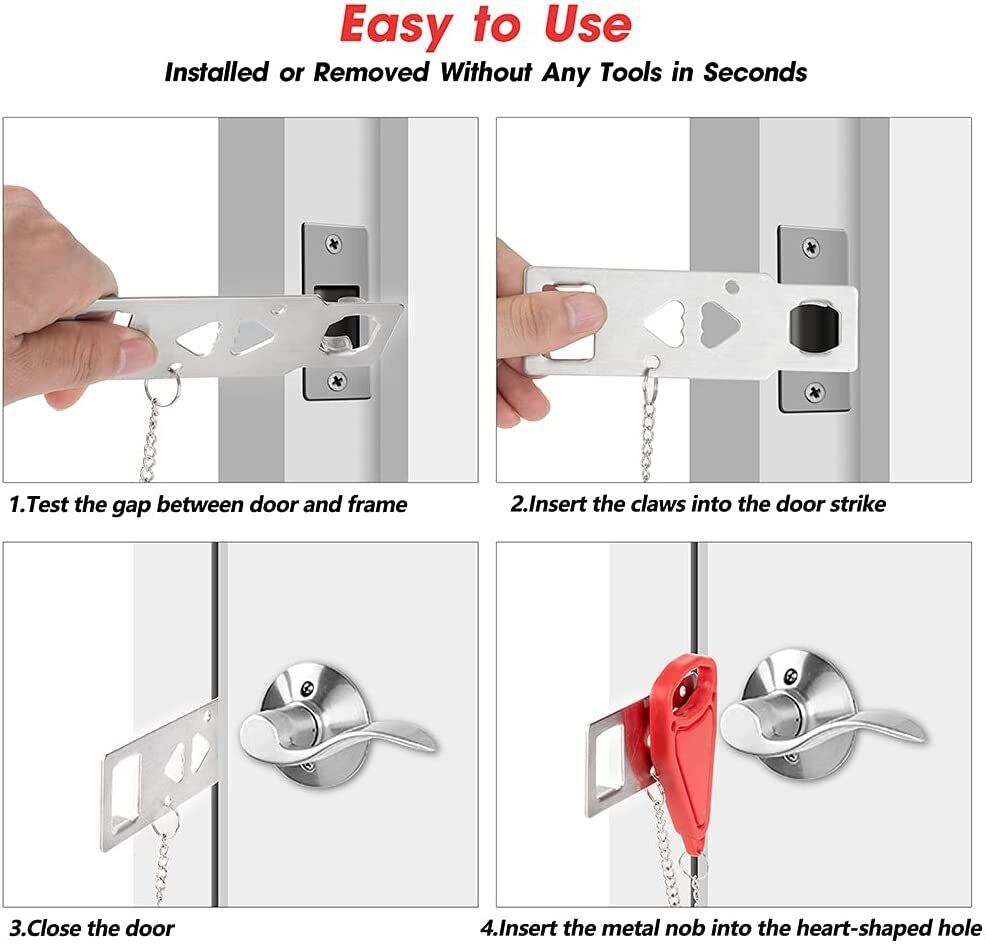 Easy to Use

Installed or Removed Without Any Tools in Seconds

1.Test the gap between door and frame

2.Insert the claws into the door strike

3.Close the door

4.Insert the metal nob into the heart-shaped hole